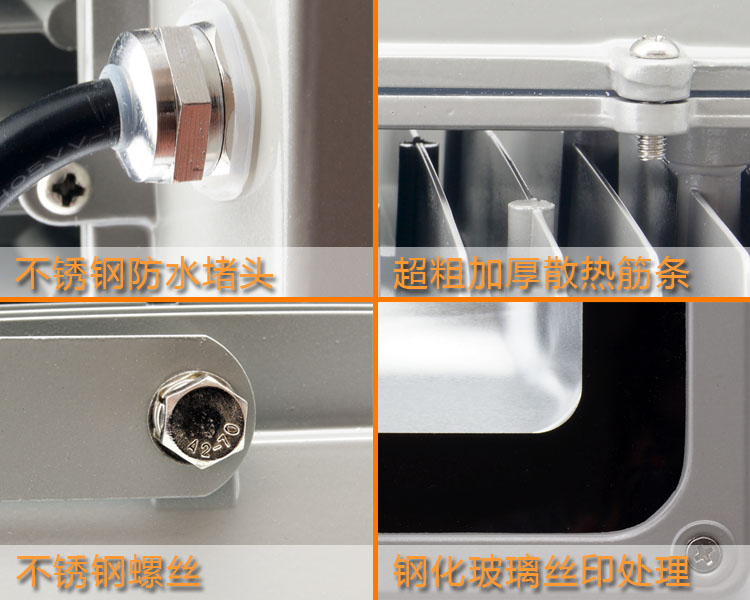 不锈钢防水堵头

超粗加厚散热筋条

A2-70

不锈钢螺丝

钢化玻璃丝印处理